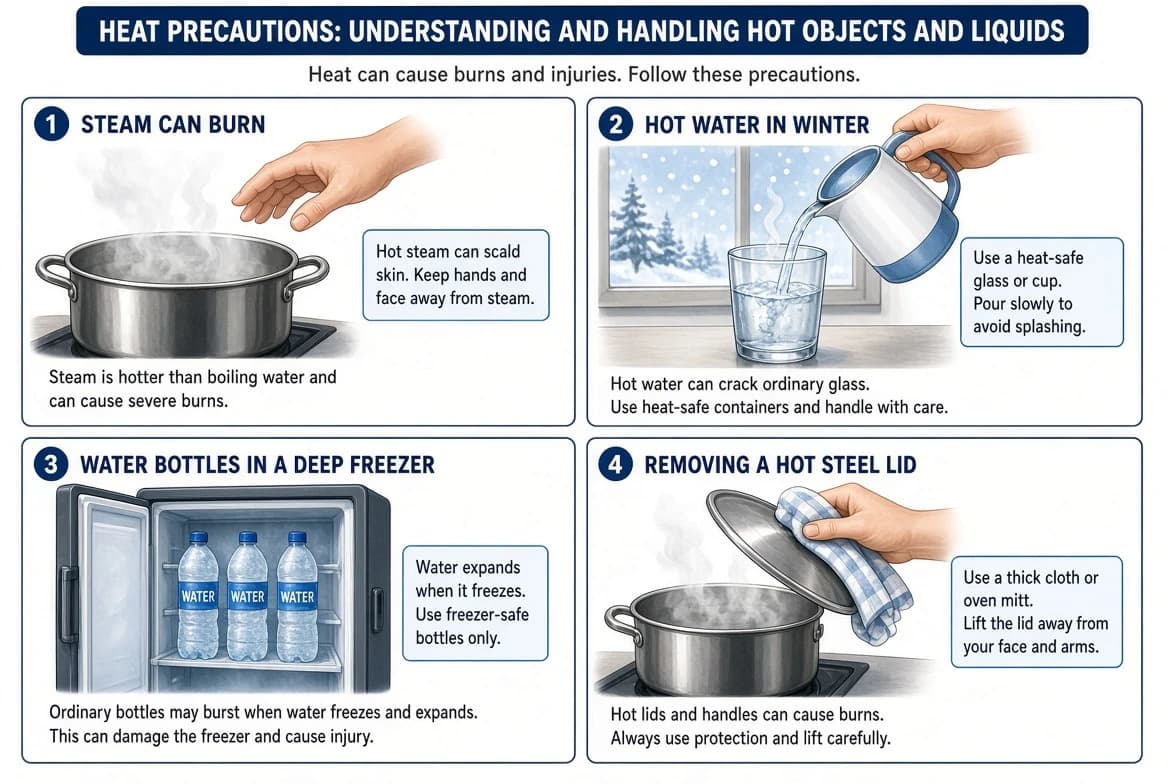 HEAT PRECAUTIONS: UNDERSTANDING AND HANDLING HOT OBJECTS AND LIQUIDS

Heat can cause burns and injuries. Follow these precautions.

1 STEAM CAN BURN

Hot steam can scald skin. Keep hands and face away from steam.

Steam is hotter than boiling water and can cause severe burns.

2 HOT WATER IN WINTER

Use a heat-safe glass or cup. Pour slowly to avoid splashing.

Hot water can crack ordinary glass. Use heat-safe containers and handle with care.

3 WATER BOTTLES IN A DEEP FREEZER

WATER WATER WATER

Water expands when it freezes. Use freezer-safe bottles only.

Ordinary bottles may burst when water freezes and expands. This can damage the freezer and cause injury.

4 REMOVING A HOT STEEL LID

Use a thick cloth or oven mitt. Lift the lid away from your face and arms.

Hot lids and handles can cause burns. Always use protection and lift carefully.